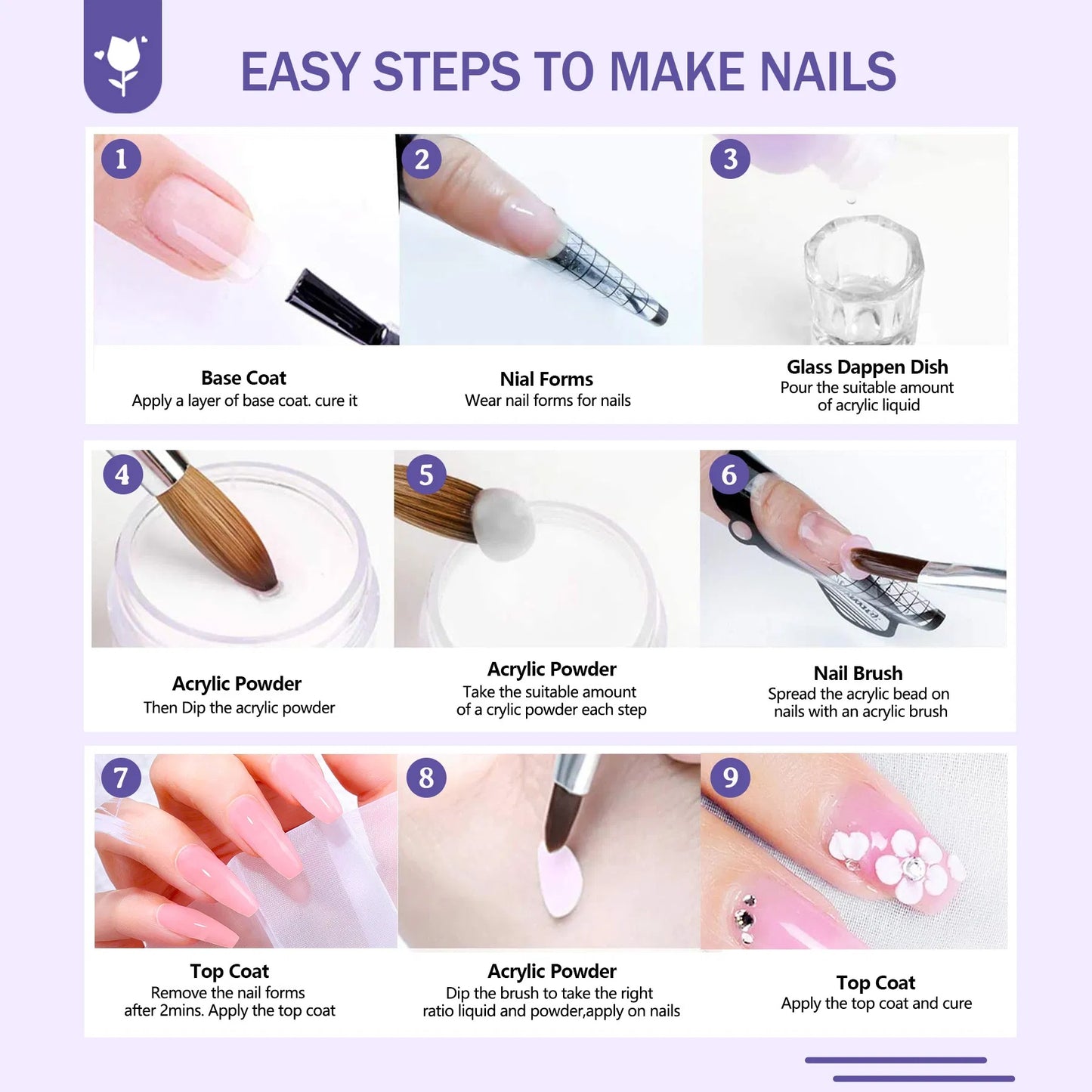 EASY STEPS TO MAKE NAILS

1
Base Coat
Apply a layer of base coat. cure it

2
Nial Forms
Wear nail forms for nails

3
Glass Dappen Dish
Pour the suitable amount of acrylic liquid

4
Acrylic Powder
Then Dip the acrylic powder

5
Acrylic Powder
Take the suitable amount of a crylic powder each step

6
Nail Brush
Spread the acrylic bead on nails with an acrylic brush

7
Top Coat
Remove the nail forms after 2mins. Apply the top coat

8
Acrylic Powder
Dip the brush to take the right ratio liquid and powder,apply on nails

9
Top Coat
Apply the top coat and cure